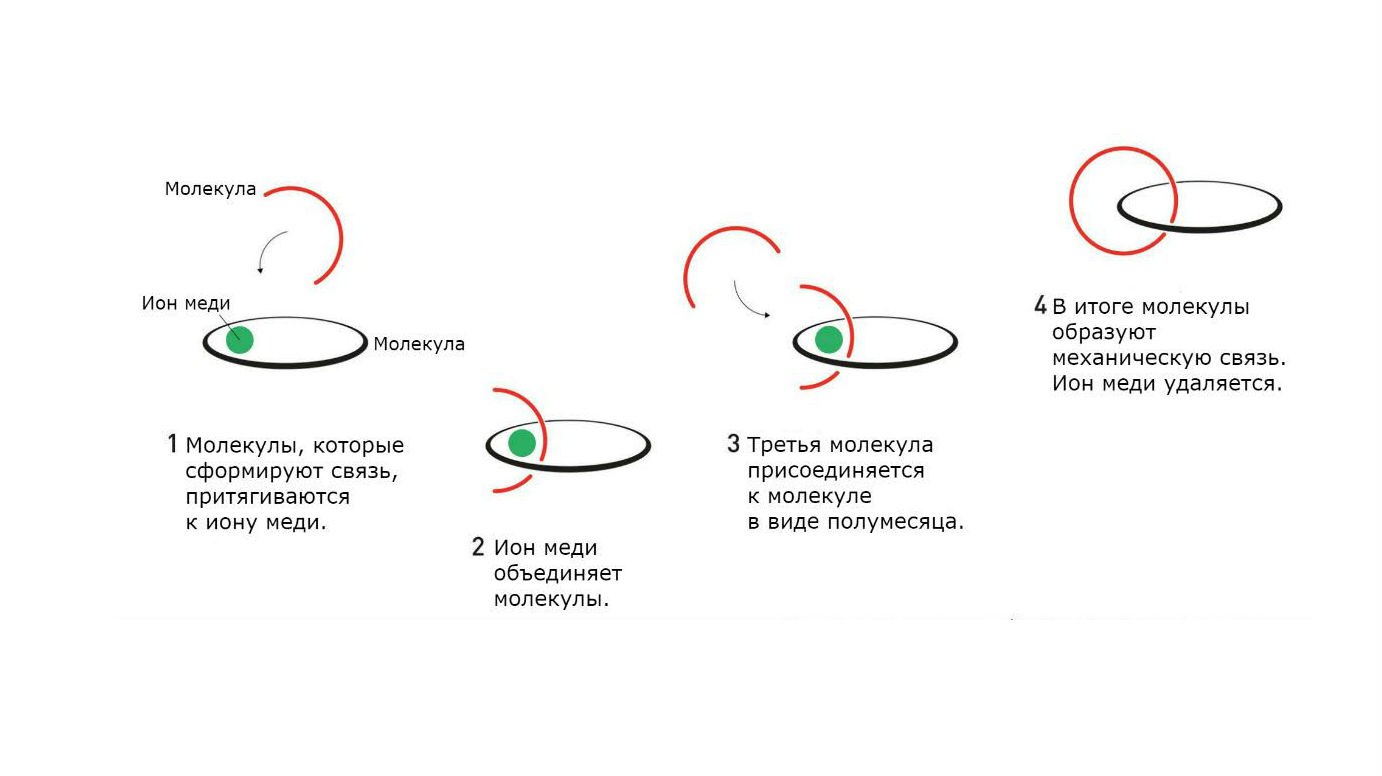 Молекула

Ион меди

Молекула

1 Молекулы, которые сформируют связь, притягиваются к иону меди.

2 Ион меди объединяет молекулы.

3 Третья молекула присоединяется к молекуле в виде полумесяца.

4 В итоге молекулы образуют механическую связь. Ион меди удаляется.